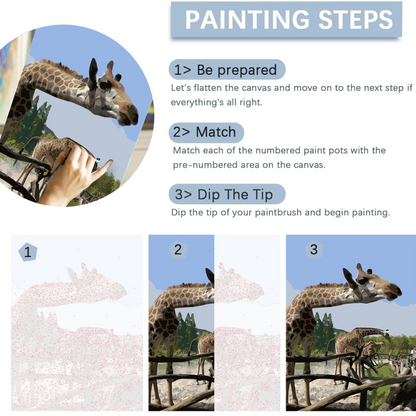 PAINTING STEPS

1> Be prepared

Let's flatten the canvas and move on to the next step if everything's all right.

2> Match

Match each of the numbered paint pots with the pre-numbered area on the canvas.

3> Dip The Tip

Dip the tip of your paintbrush and begin painting.

1

2

3